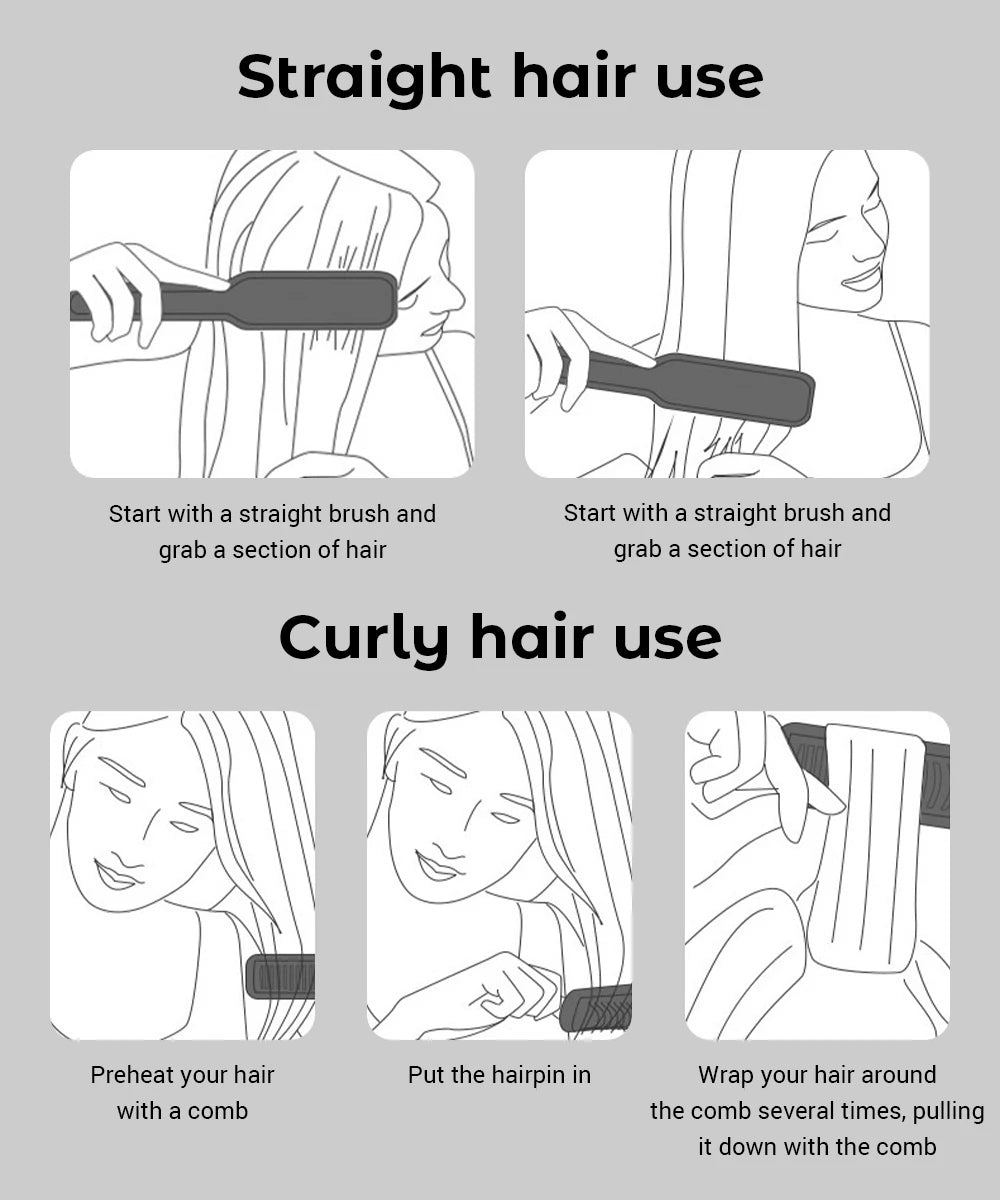 Straight hair use

Start with a straight brush and grab a section of hair

Start with a straight brush and grab a section of hair

Curly hair use

Preheat your hair with a comb

Put the hairpin in

Wrap your hair around the comb several times, pulling it down with the comb